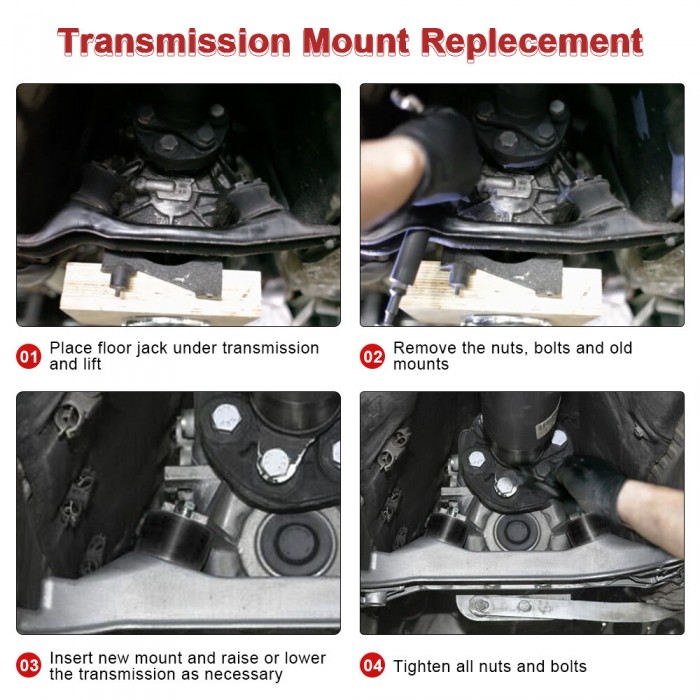 Transmission Mount Replecement

01 Place floor jack under transmission and lift

02 Remove the nuts, bolts and old mounts

03 Insert new mount and raise or lower the transmission as necessary

04 Tighten all nuts and bolts